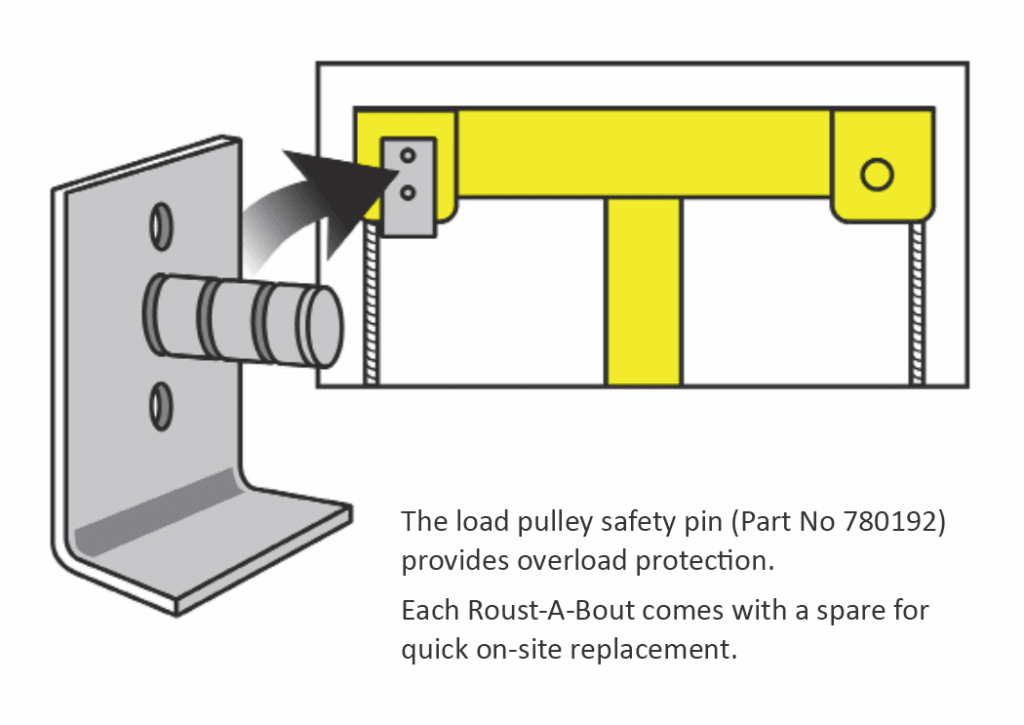 The load pulley safety pin (Part No 780192) provides overload protection.

Each Roust-A-Bout comes with a spare for quick on-site replacement.